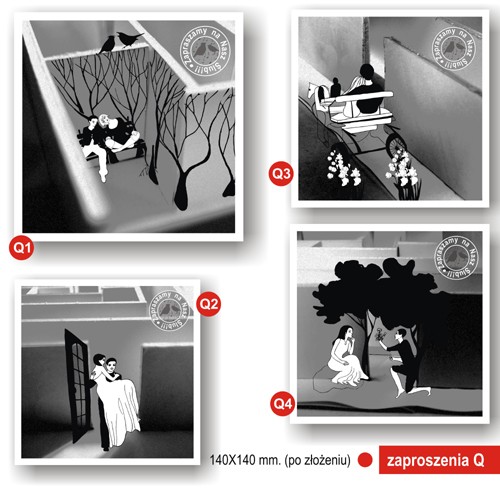 Zapraszamy na Nasz Ślub!!!

Q1

Zapraszamy na Nasz Ślub!!!

Q3

Zapraszamy na Nasz Ślub!!!

Q2

Zapraszamy na Nasz Ślub!!!

Q4

140X140 mm. (po złożeniu)

zaproszenia Q